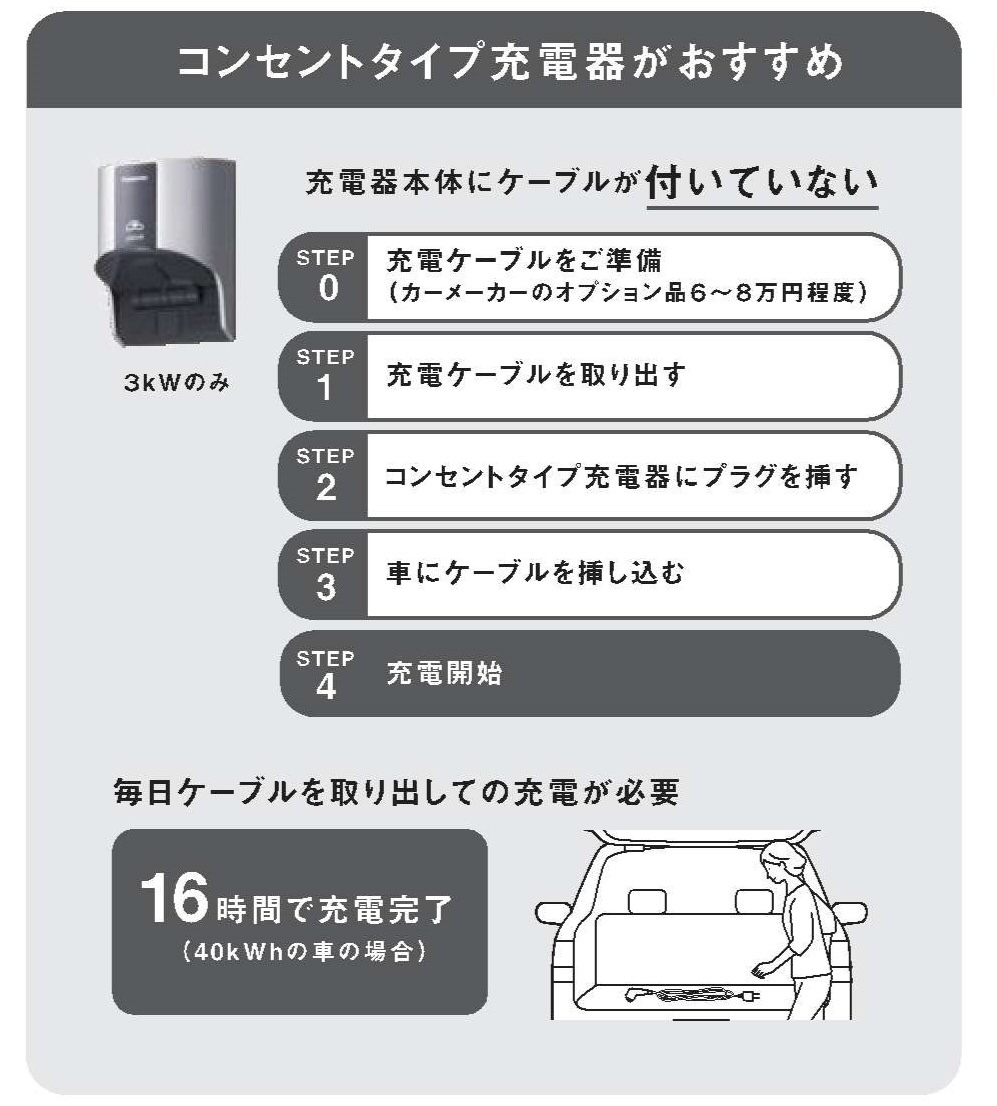 コンセントタイプ充電器がおすすめ

3kWのみ

充電器本体にケーブルが付いていない

STEP 0 充電ケーブルをご準備
（カーメーカーのオプション品6～8万円程度）

STEP 1 充電ケーブルを取り出す

STEP 2 コンセントタイプ充電器にプラグを挿す

STEP 3 車にケーブルを挿し込む

STEP 4 充電開始

毎日ケーブルを取り出しての充電が必要

16時間で充電完了
（40kWhの車の場合）